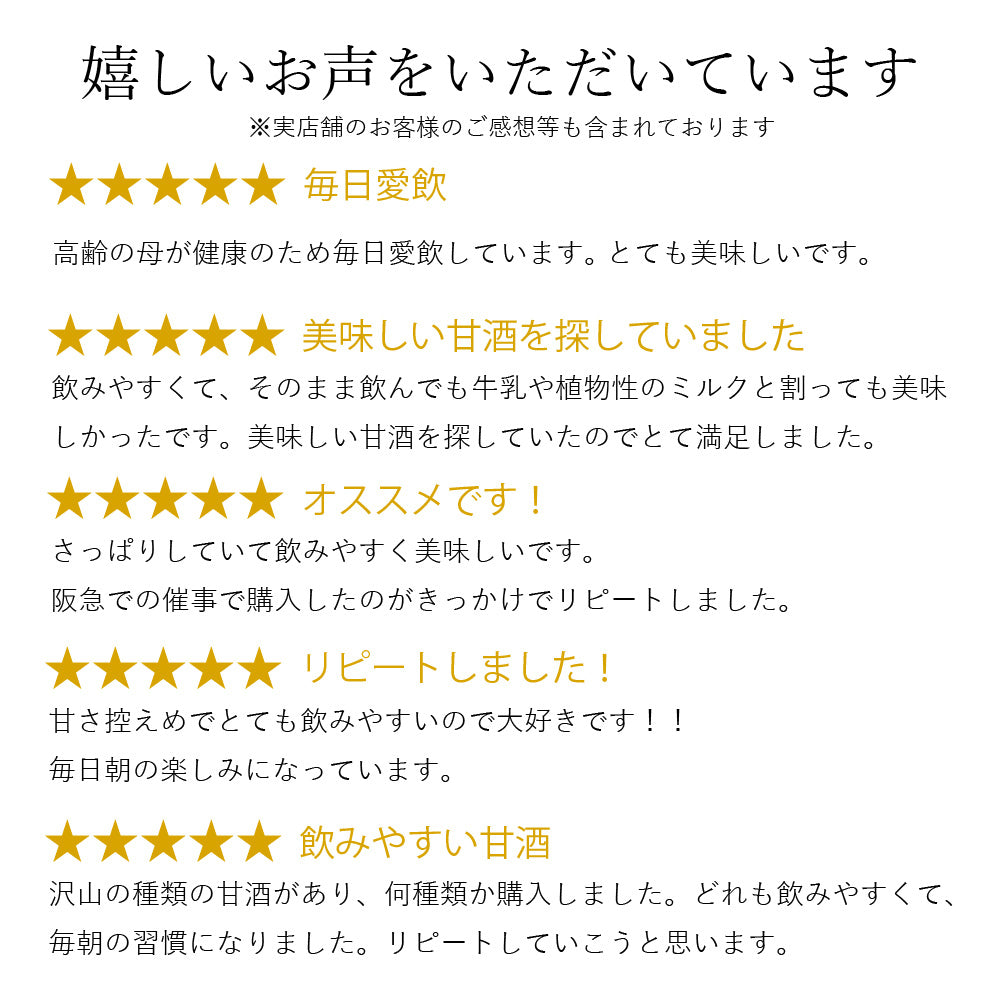 嬉しいお声をいただいています
※実店舗のお客様のご感想等も含まれております

★★★★★ 毎日愛飲

高齢の母が健康のため毎日愛飲しています。とても美味しいです。

★★★★★ 美味しい甘酒を探していました

飲みやすくて、そのまま飲んでも牛乳や植物性のミルクと割っても美味しかったです。美味しい甘酒を探していたのでとて満足しました。

★★★★★ オススメです！

さっぱりしていて飲みやすく美味しいです。
阪急での催事で購入したのがきっかけでリピートしました。

★★★★★ リピートしました！

甘さ控えめでとても飲みやすいので大好きです！！
毎日朝の楽しみになっています。

★★★★★ 飲みやすい甘酒

沢山の種類の甘酒があり、何種類か購入しました。どれも飲みやすくて、毎朝の習慣になりました。リピートしていこうと思います。