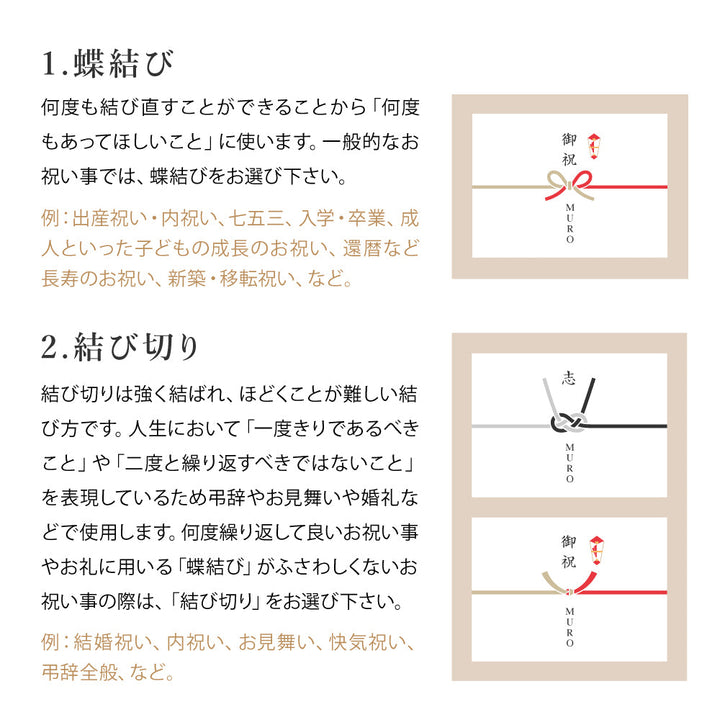 1.蝶結び

何度も結び直すことができることから「何度もあってほしいこと」に使います。一般的なお祝い事では、蝶結びをお選び下さい。

例：出産祝い・内祝い、七五三、入学・卒業、成人といった子どもの成長のお祝い、還暦など長寿のお祝い、新築・移転祝い、など。

御祝
MURO

2.結び切り

結び切りは強く結ばれ、ほどくことが難しい結び方です。人生において「一度きりであるべきこと」や「二度と繰り返すべきではないこと」を表現しているため弔辞やお見舞いや婚礼などで使用します。何度繰り返して良いお祝い事やお礼に用いる「蝶結び」がふさわしくないお祝い事の際は、「結び切り」をお選び下さい。

例：結婚祝い、内祝い、お見舞い、快気祝い、弔辞全般、など。

志
MURO

御祝
MURO