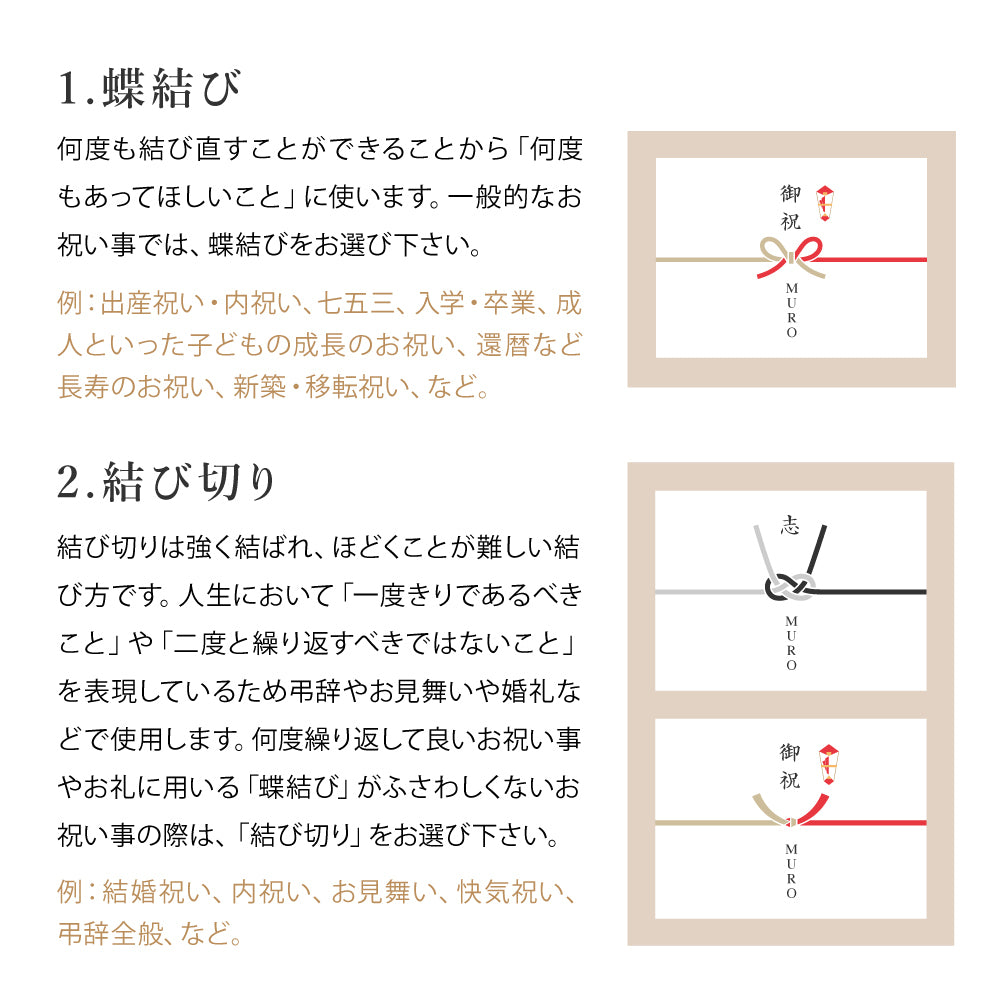 1.蝶結び

何度も結び直すことができることから「何度もあってほしいこと」に使います。一般的なお祝い事では、蝶結びをお選び下さい。

例：出産祝い・内祝い、七五三、入学・卒業、成人といった子どもの成長のお祝い、還暦など長寿のお祝い、新築・移転祝い、など。

御祝
MURO

2.結び切り

結び切りは強く結ばれ、ほどくことが難しい結び方です。人生において「一度きりであるべきこと」や「二度と繰り返すべきではないこと」を表現しているため弔辞やお見舞いや婚礼などで使用します。何度繰り返して良いお祝い事やお礼に用いる「蝶結び」がふさわしくないお祝い事の際は、「結び切り」をお選び下さい。

例：結婚祝い、内祝い、お見舞い、快気祝い、弔辞全般、など。

志
MURO

御祝
MURO